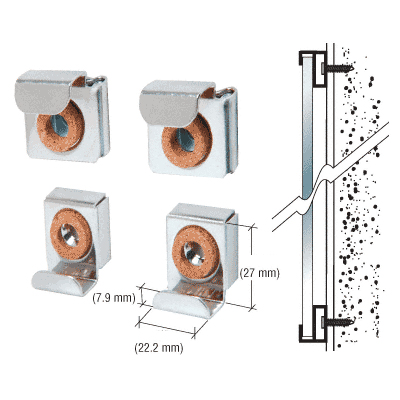 (27 mm)

(7.9 mm)

(22.2 mm)